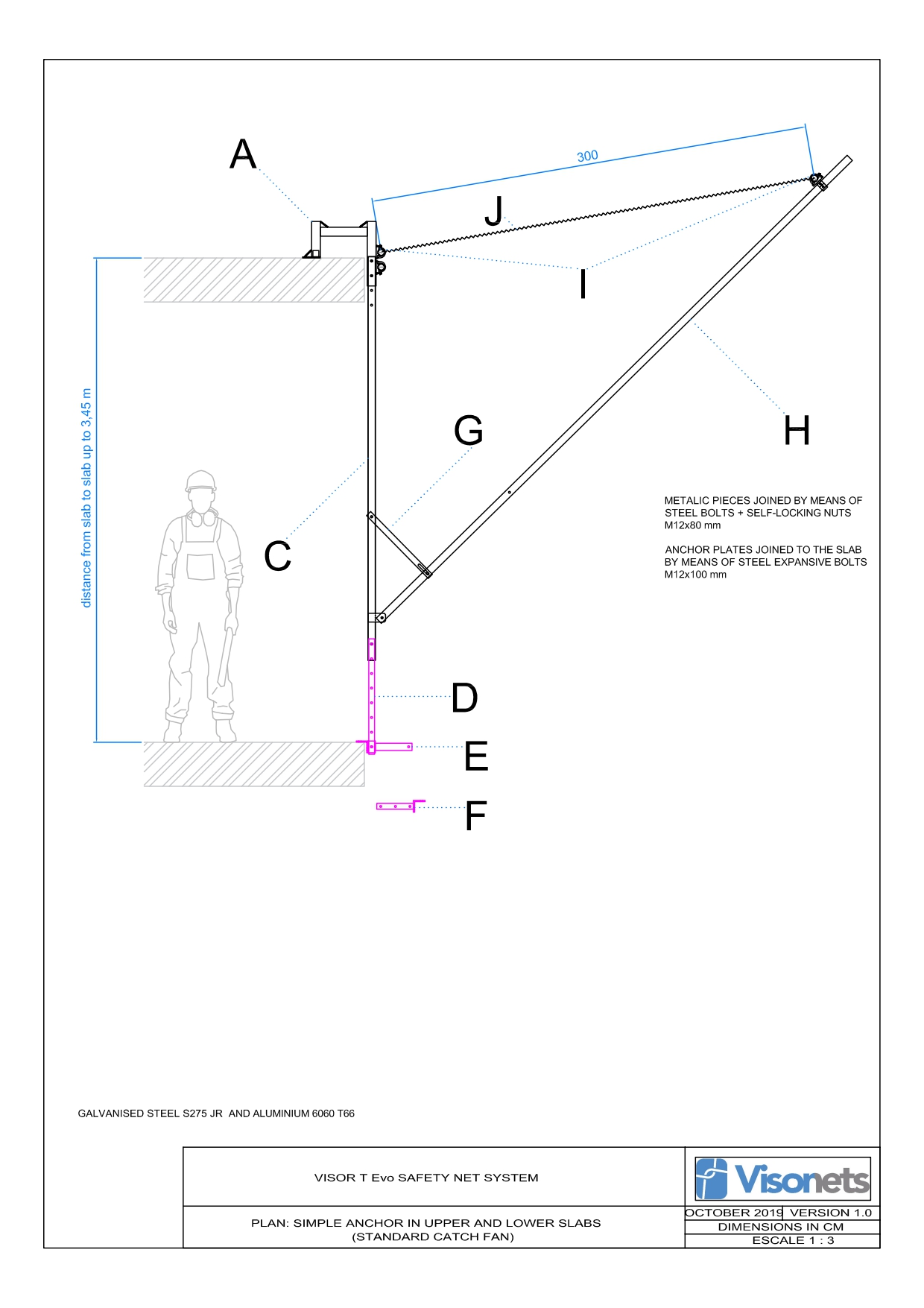 A

300

J

I

distance from slab to slab up to 3,45 m

G

H

C

METALIC PIECES JOINED BY MEANS OF STEEL BOLTS + SELF-LOCKING NUTS M12x80 mm

ANCHOR PLATES JOINED TO THE SLAB BY MEANS OF STEEL EXPANSIVE BOLTS M12x100 mm

D

E

F

GALVANISED STEEL S275 JR AND ALUMINIUM 6060 T66

VISOR T Evo SAFETY NET SYSTEM

Visonets

PLAN: SIMPLE ANCHOR IN UPPER AND LOWER SLABS (STANDARD CATCH FAN)

OCTOBER 2019 VERSION 1.0

DIMENSIONS IN CM

ESCALE 1 : 3